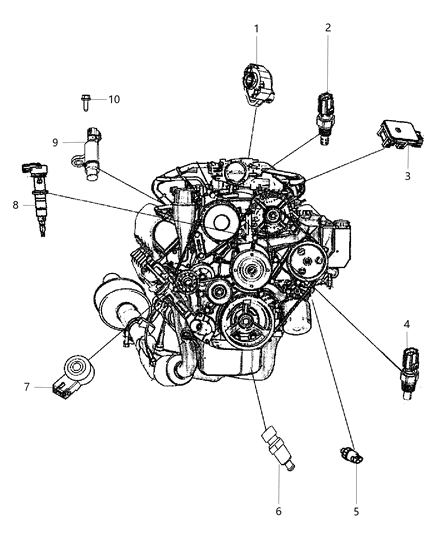 1
2
10
9
3
8
4
7
6
5