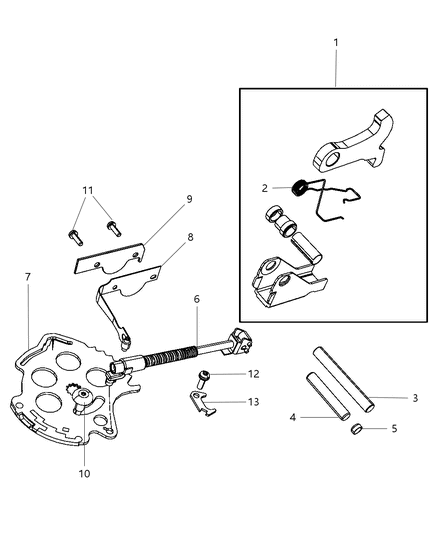 1
2
11
9
8
7
6
12
13
3
4
5
10