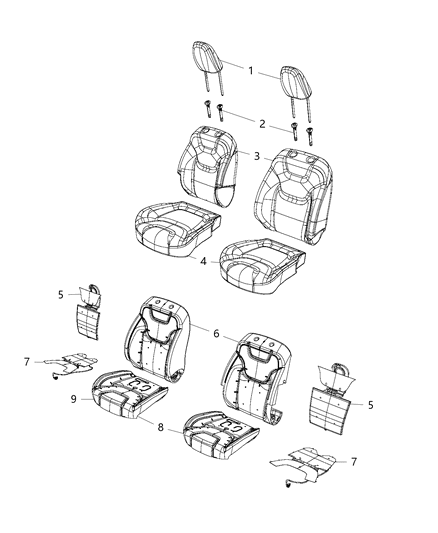 1
2
3
4
5
6
7
9
8
5
7