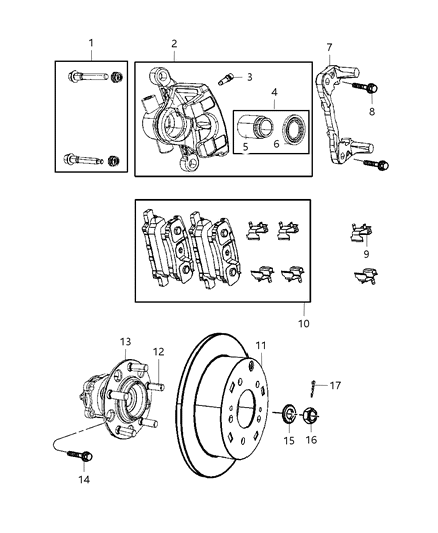 1
2
3
4
5
6
7
8
9
10
13
12
11
17
15
16
14