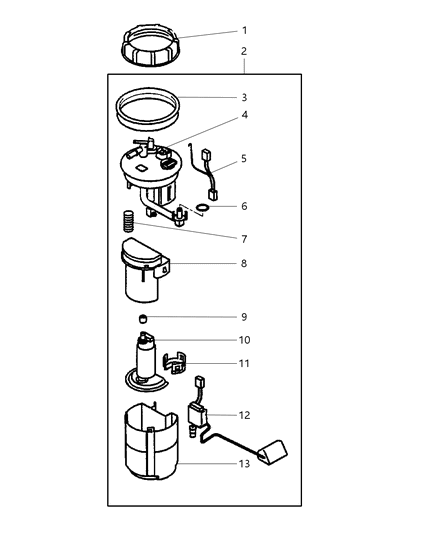 1
2
3
4
5
6
7
8
9
10
11
12
13