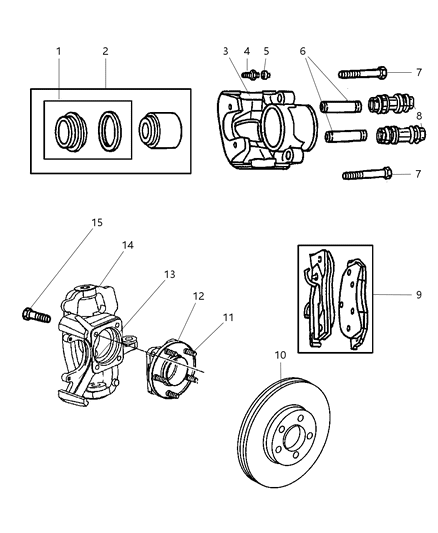 1
2
3
4
5
6
7
8
7
15
14
13
12
11
9
10