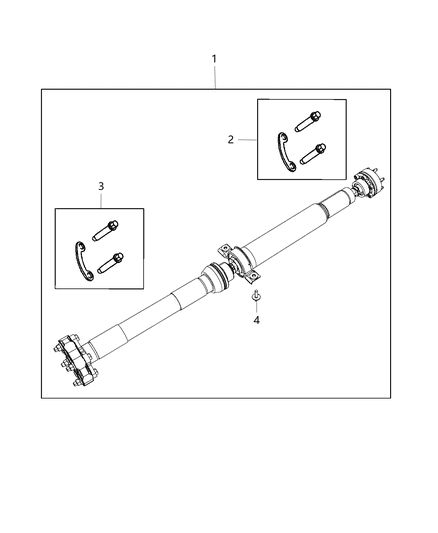 1

2

3

4