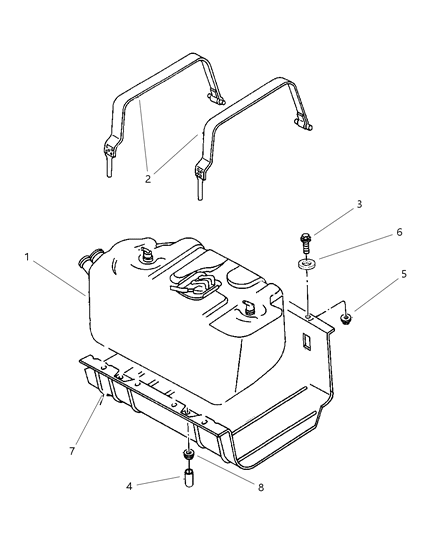 2
3
6
1
5
7
4
8