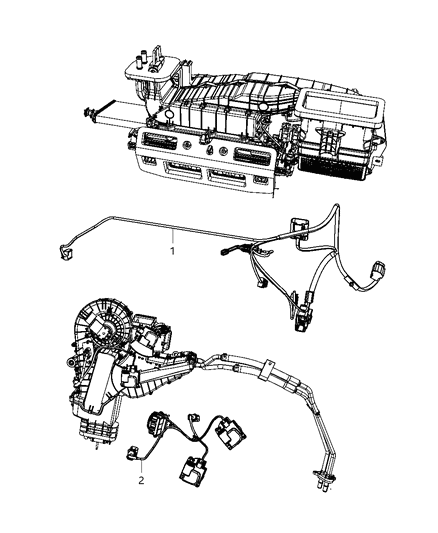 1

2