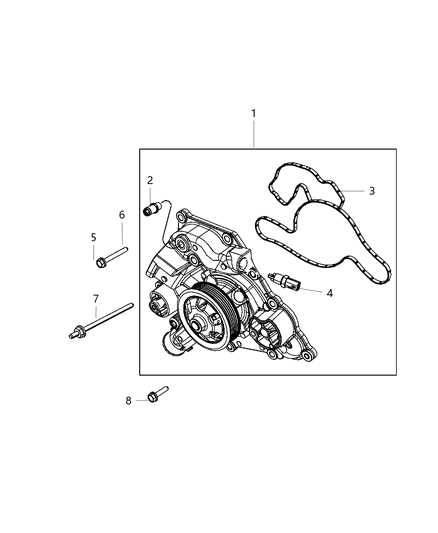 1
2
3
6
5
4
7
8