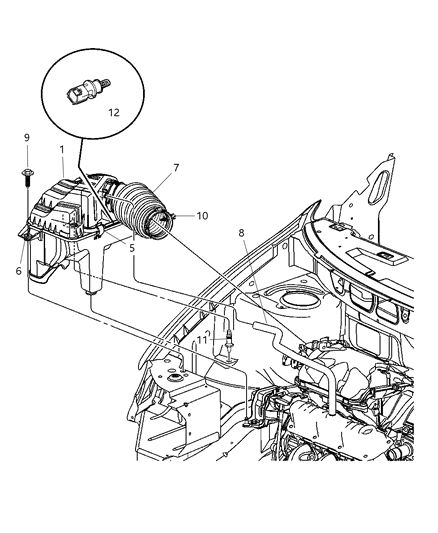 12
9
1
7
10
5
6
8
11