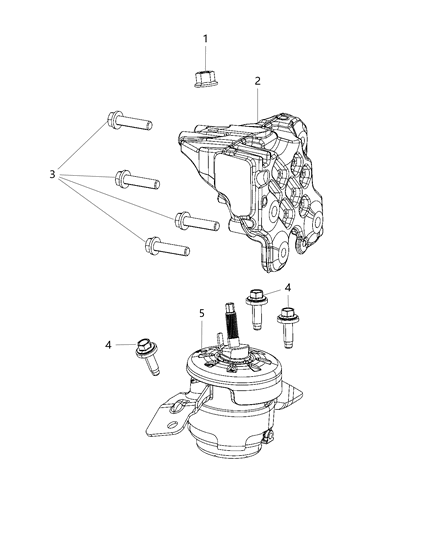 1
2
3
4
5
4