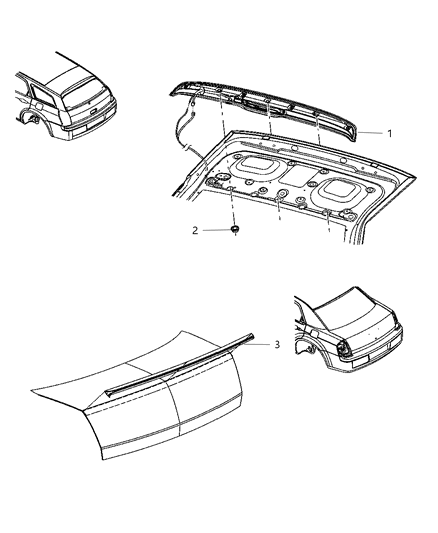 1

2

3