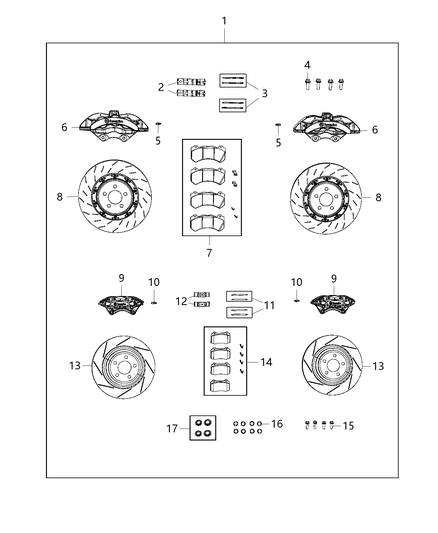 1
2
3
4
6
5
5
6
8
8
7
9
10
10
9
12
11
13
14
13
17
16
15