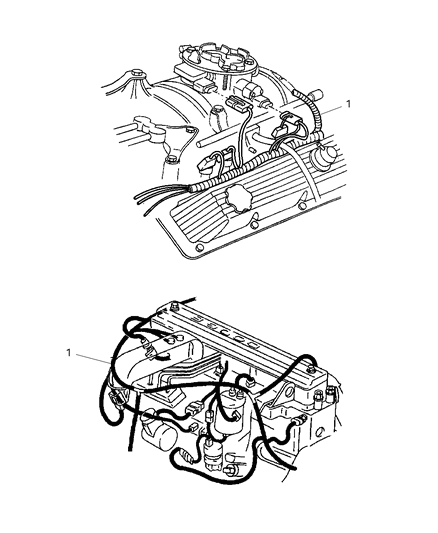 1

1