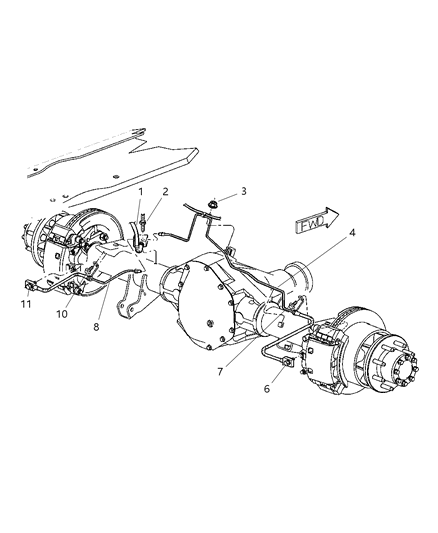 1
2
3
FWD
4
11
10
8
7
6