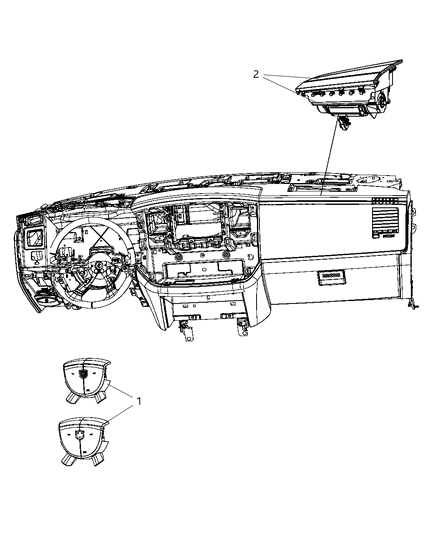 2

1