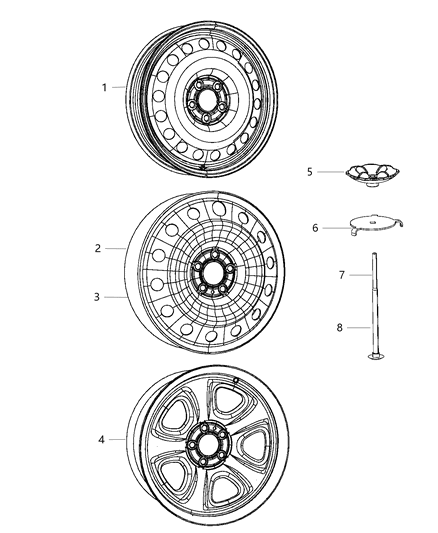 1

5

6

2

7

3

8

4