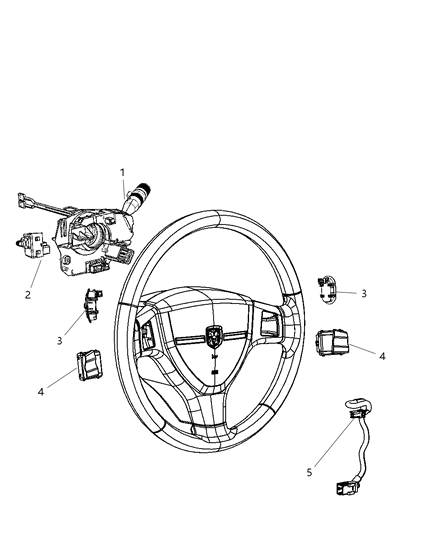 1
2
3
3
4
4
5