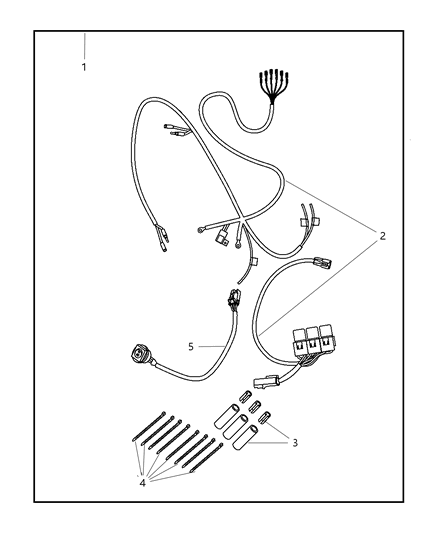 1

2

5

3

4