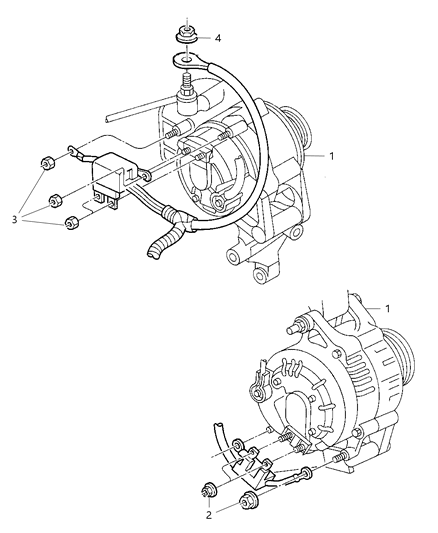 4
1
3
1
2