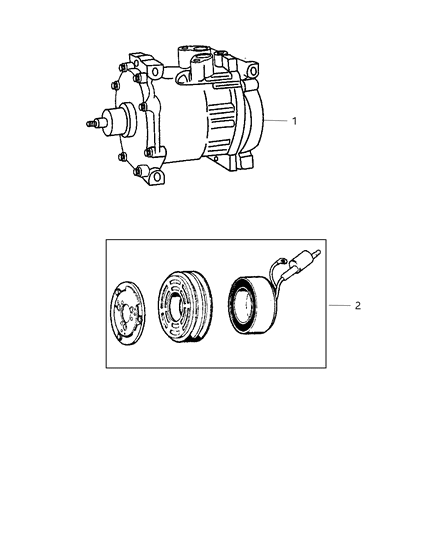 1

2