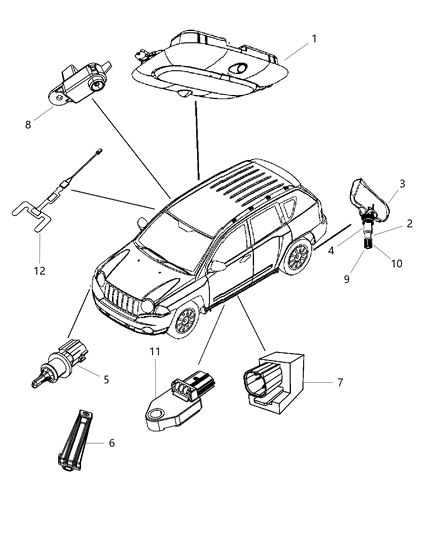 1
8
3
2
4
10
9
12
11
5
7
6