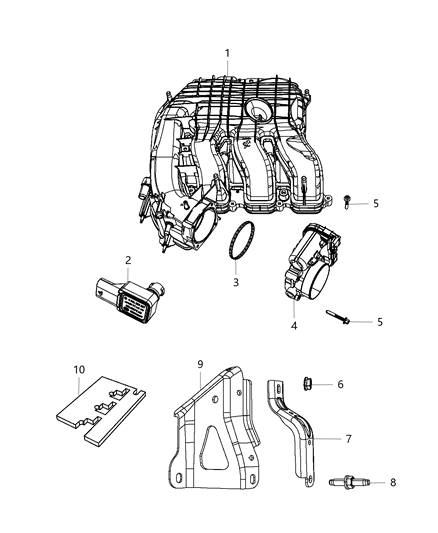 1
5
2
3
4
5
10
9
6
7
8