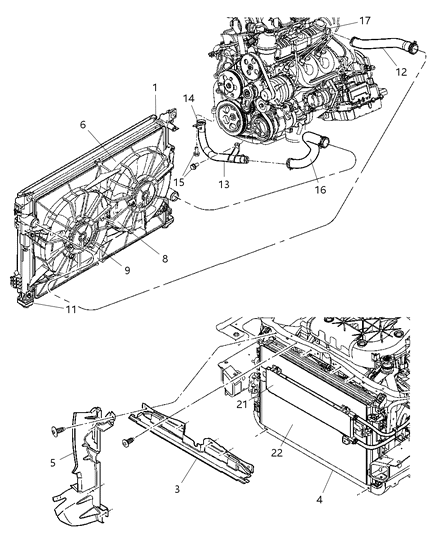 17
12
1
14
6
15
13
16
8
9
11
21
22
5
3
4