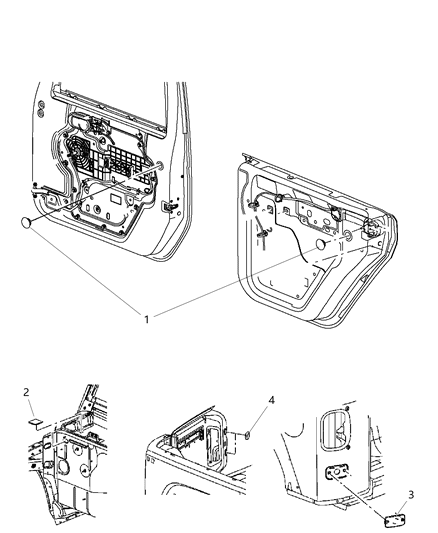 1

2

4

3