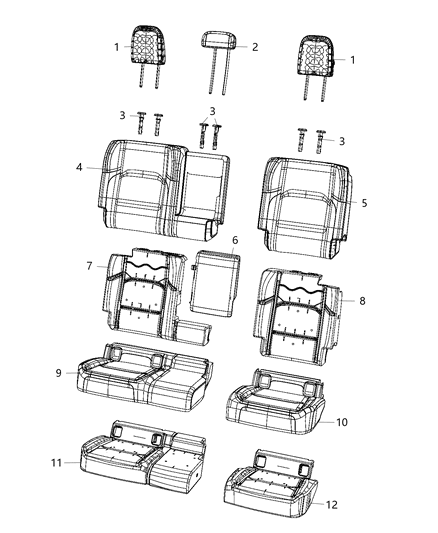 1
2
1
3
3
3
4
5
6
7
8
9
10
11
12