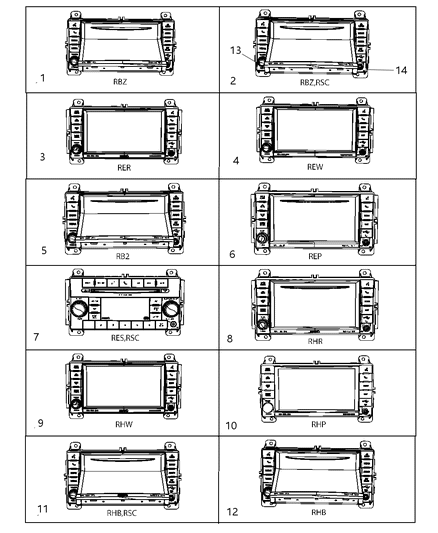 1
RBZ

13
14
2
RBZ,RSC

3
RER

4
REW

5
RB2

6
REP

7
RES,RSC

8
RHR

9
RHW

10
RHP

11
RHB,RSC

12
RHB