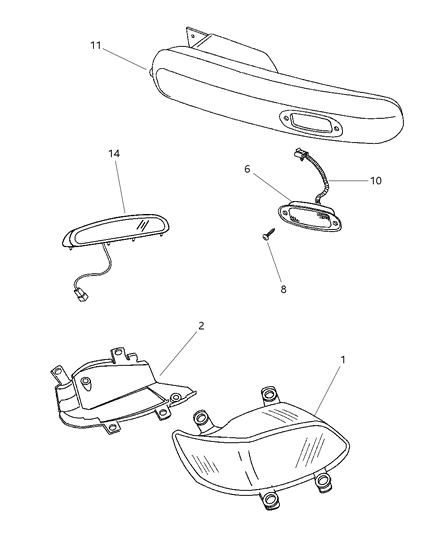 11

14

6

10

8

2

1