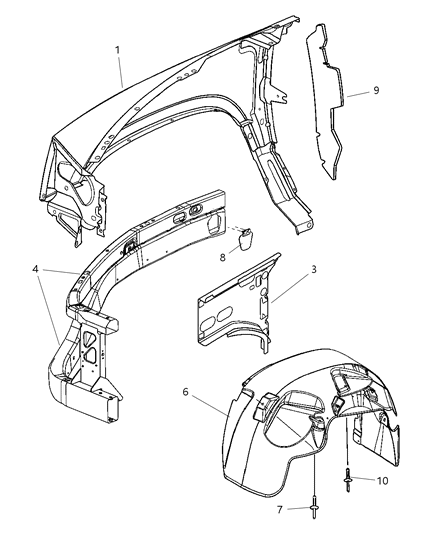 1
9
8
4
3
6
10
7