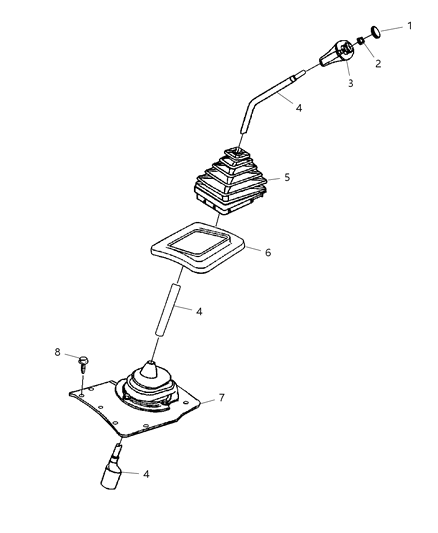 1
2
3
4
5
6
4
8
7
4