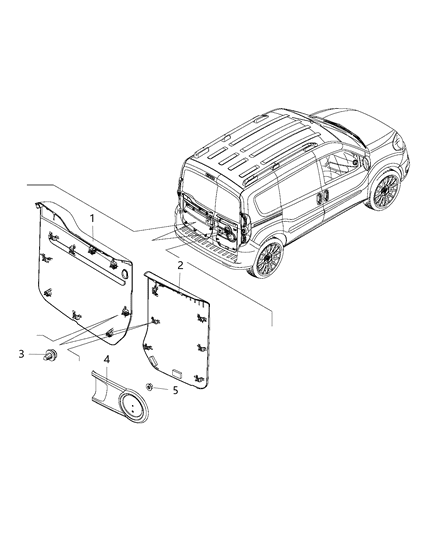 1
2
3
4
5