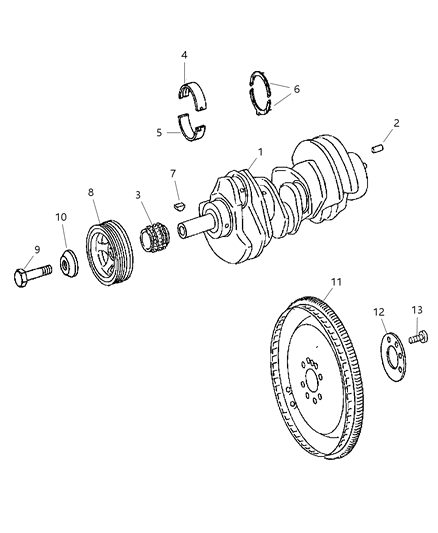 4
6
2
5
1
7
8
3
10
9
11
12
13