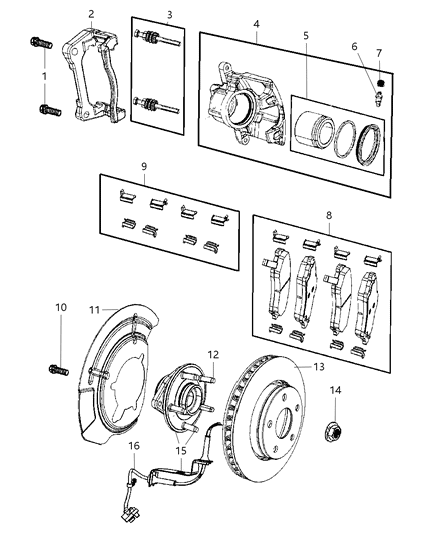 2
3
4
5
6
7
1
9
8
10
11
12
13
14
16
15