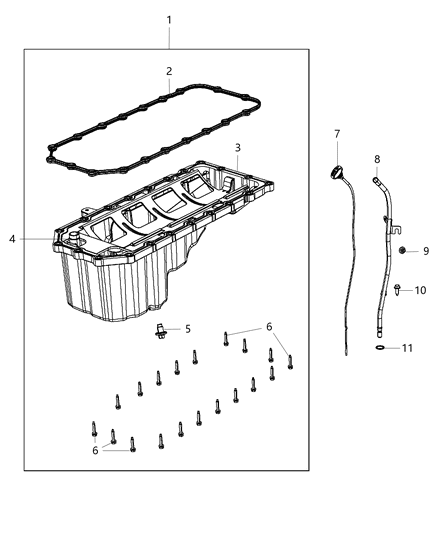 1
2
3
7
8
4
9
10
5
6
11
6