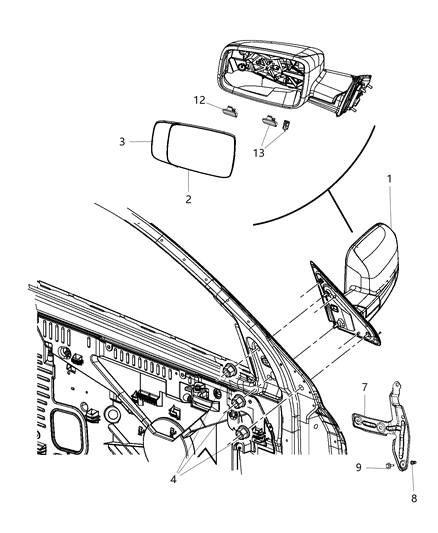 12
3
13
2
1
7
4
9
8