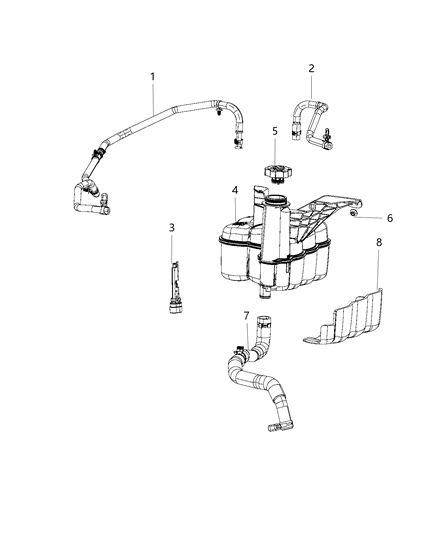 1
2
5
4
6
3
8
7