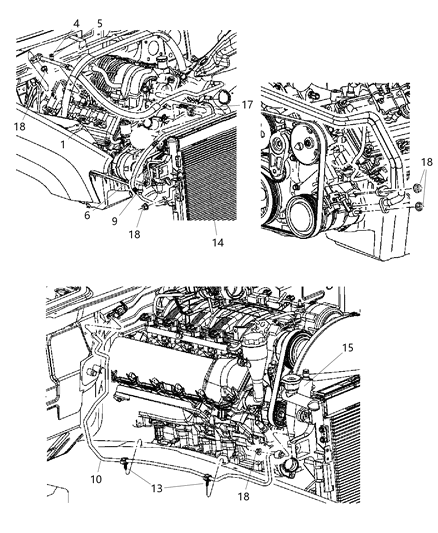 4
5
17
18
1
6
9
18
14
18
15
10
13
18