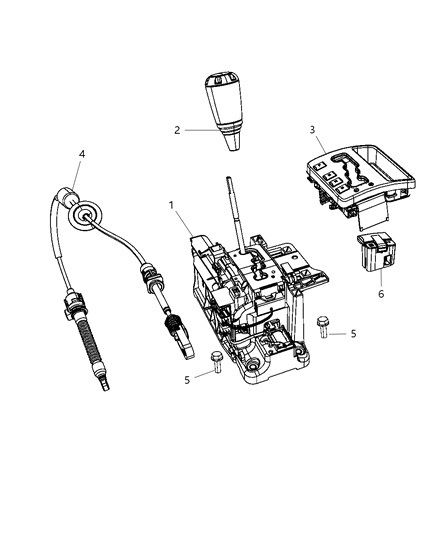 2
3
4
1
6
5
5