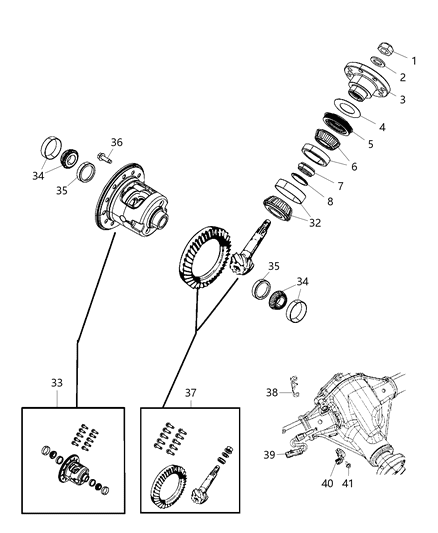 1
2
3
4
5
6
7
8
32
36
34
35
35
34
33
37
38
39
40
41