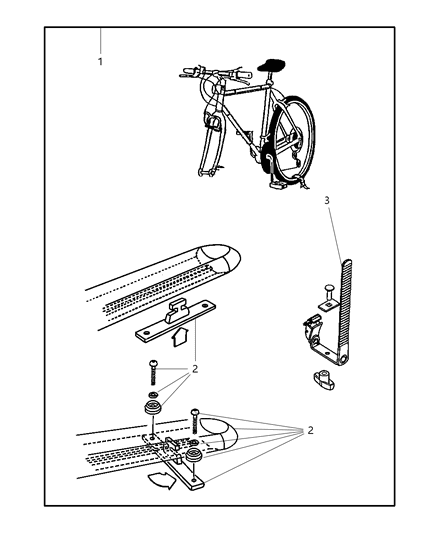 1
3
2
2