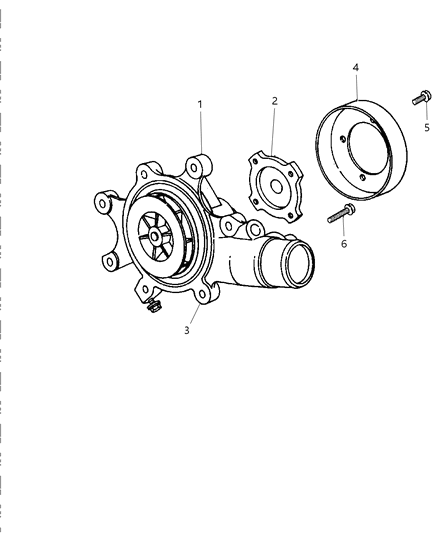 1
2
4
5
6
3