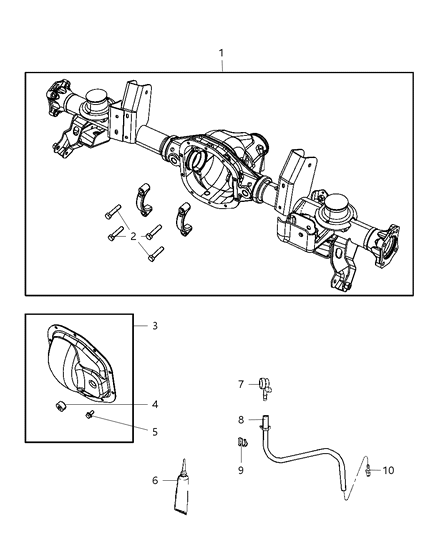 1
2
3
4
5
6
7
8
9
10