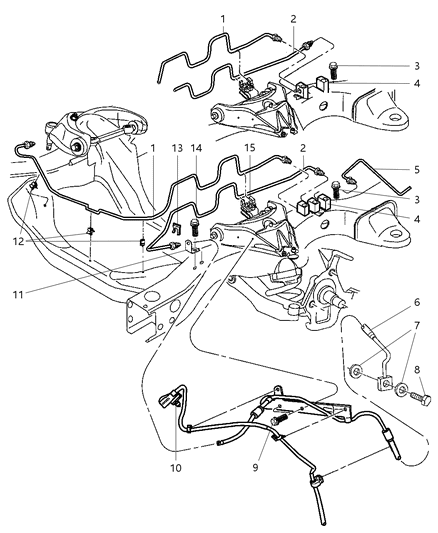 1
2
3
4
1
13
14
15
2
5
3
4
12
11
6
7
8
10
9