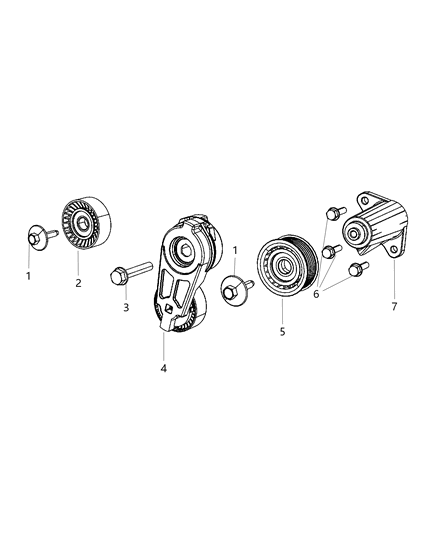 1
2
3
4
1
5
6
7