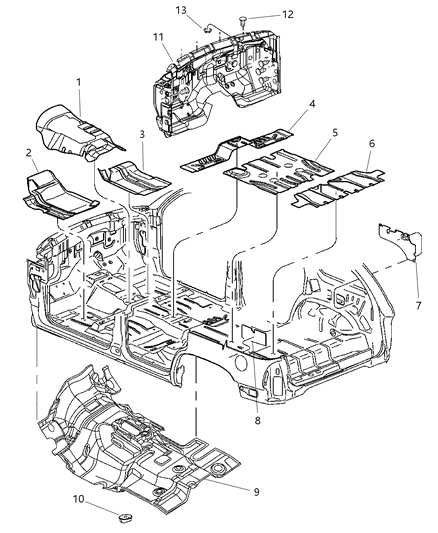 13
12
11
1
4
3
5
6
2
7
8
9
10