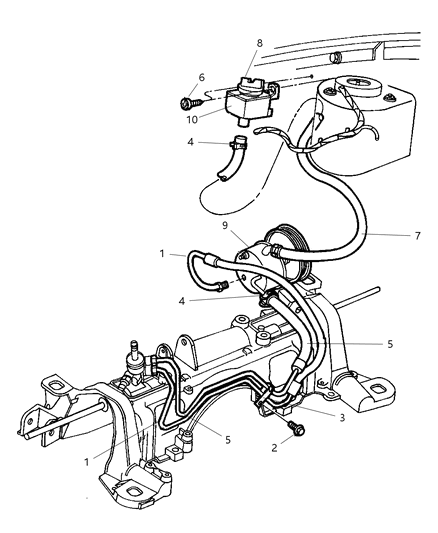 8
6
10
4
9
7
1
4
5
3
5
2
1