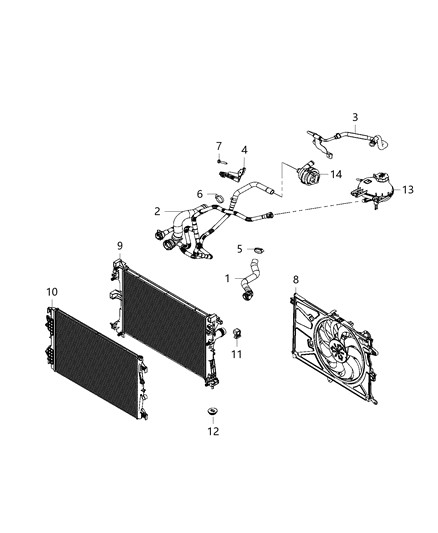 3
7
4
14
13
6
2
5
9
1
8
10
11
12