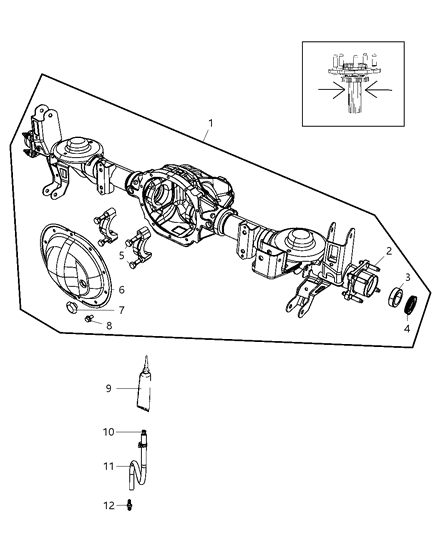 1
2
3
4
5
6
7
8
9
10
11
12