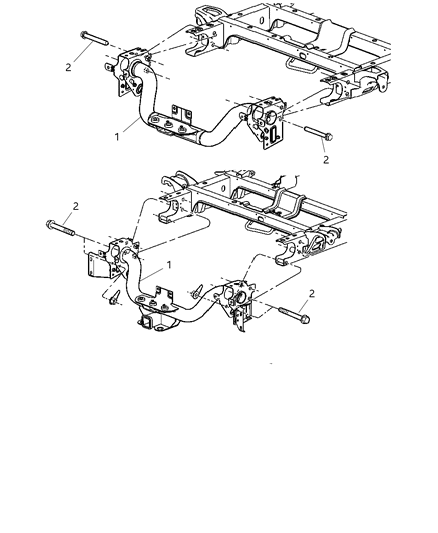 2
1
2
2
1
2